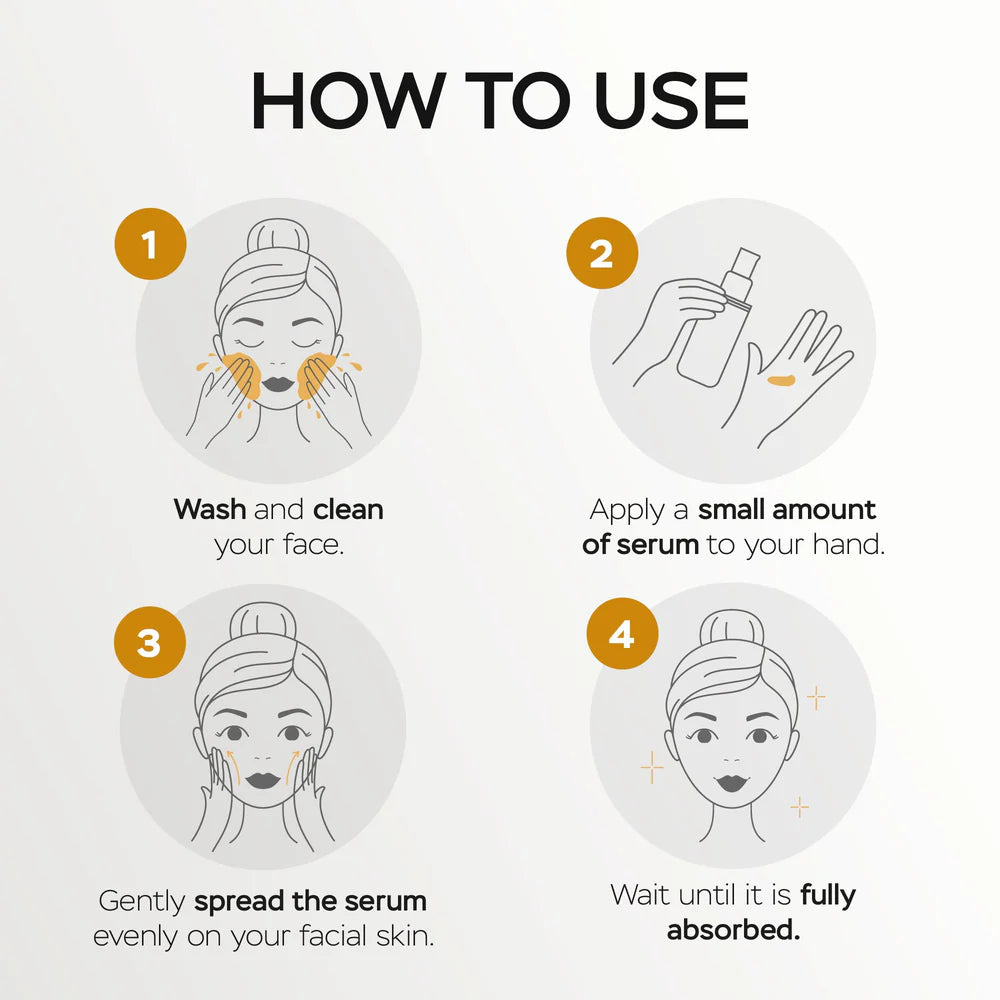 HOW TO USE

1

Wash and clean your face.

2

Apply a small amount of serum to your hand.

3

Gently spread the serum evenly on your facial skin.

4

Wait until it is fully absorbed.